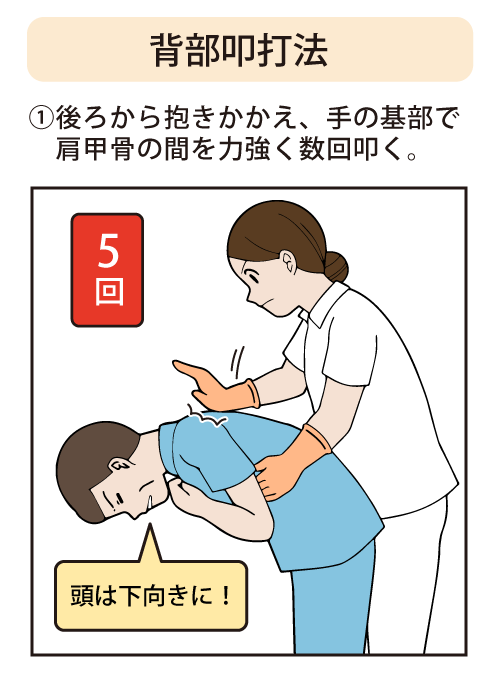 背部叩打法

①後ろから抱きかかえ、手の基部で肩甲骨の間を力強く数回叩く。

5回

頭は下向きに！